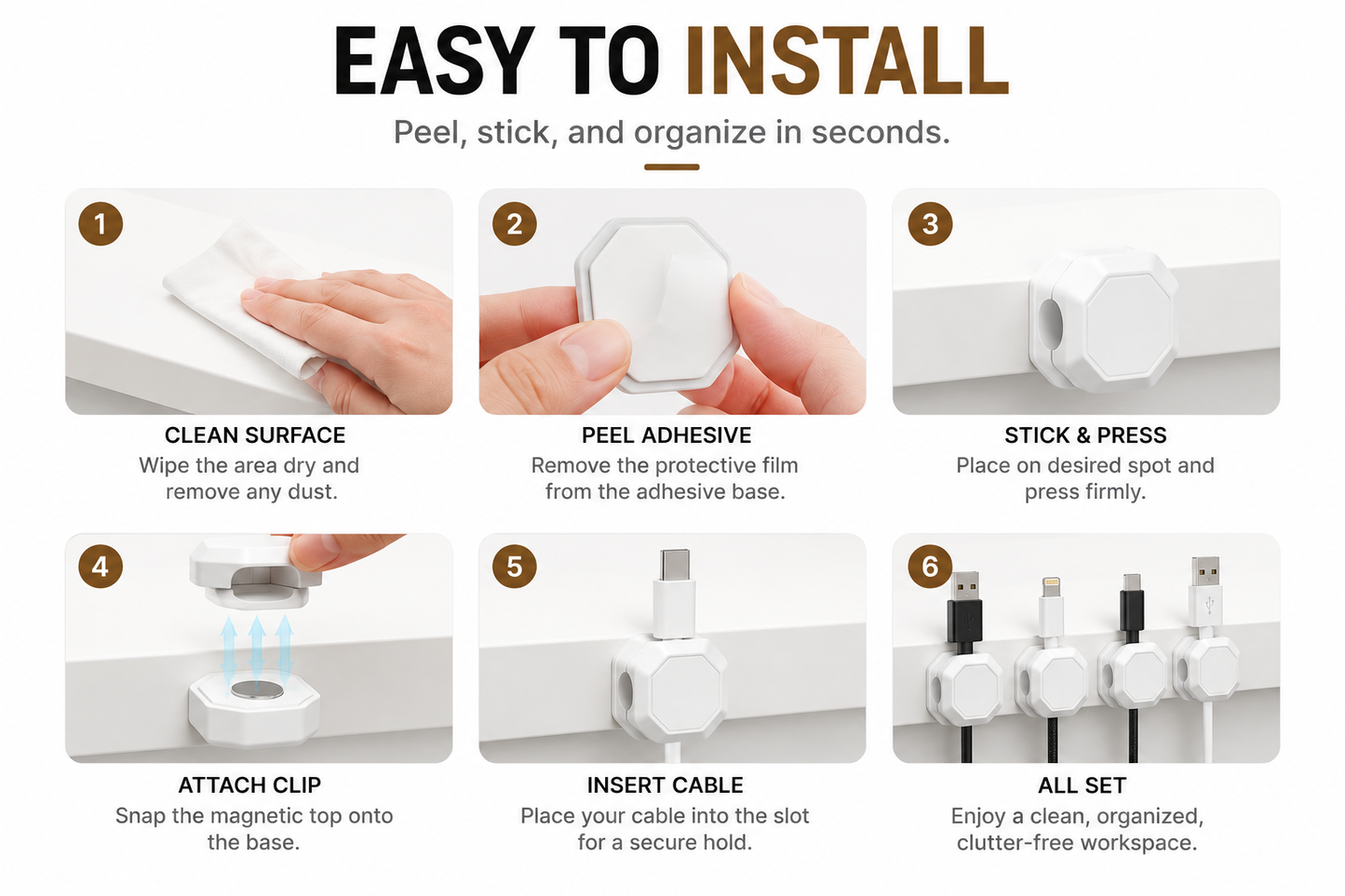 EASY TO INSTALL

Peel, stick, and organize in seconds.

1

CLEAN SURFACE

Wipe the area dry and remove any dust.

2

PEEL ADHESIVE

Remove the protective film from the adhesive base.

3

STICK & PRESS

Place on desired spot and press firmly.

4

ATTACH CLIP

Snap the magnetic top onto the base.

5

INSERT CABLE

Place your cable into the slot for a secure hold.

6

ALL SET

Enjoy a clean, organized, clutter-free workspace.